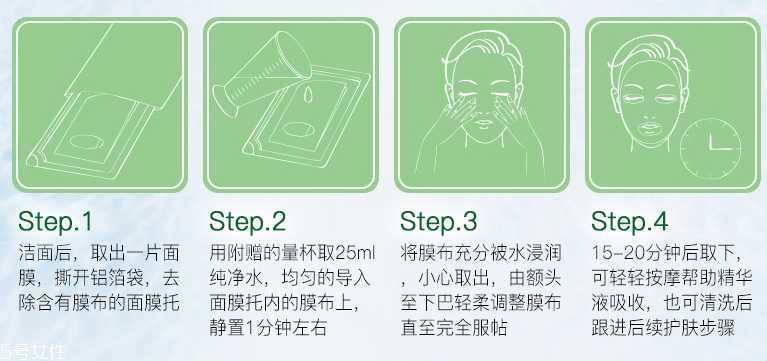 Step.1
洁面后，取出一片面膜，撕开铝箔袋，去除含有膜布的面膜托

Step.2
用附赠的量杯取25ml纯净水，均匀的导入面膜托内的膜布上，静置1分钟左右

Step.3
将膜布充分被水浸润，小心取出，由额头至下巴轻柔调整膜布直至完全服帖

Step.4
15-20分钟后取下，可轻轻按摩帮助精华液吸收，也可清洗后跟进后续护肤步骤

5号女性