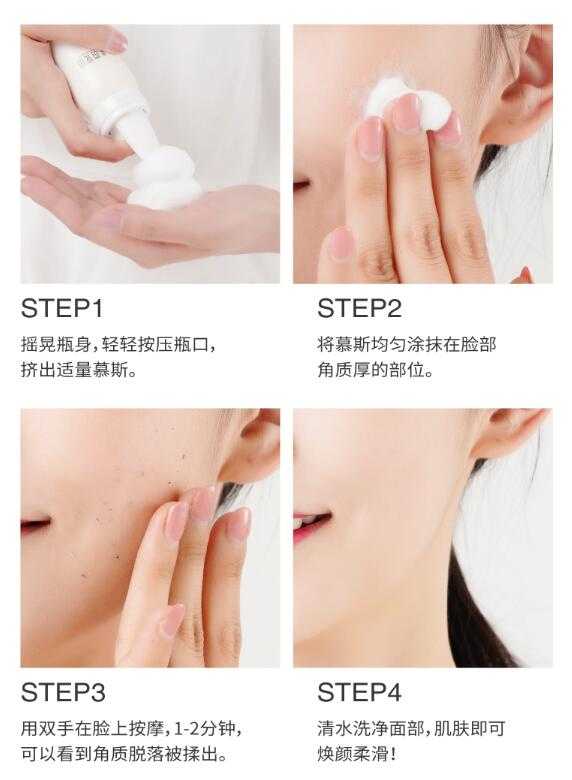 STEP1
摇晃瓶身，轻轻按压瓶口，挤出适量慕斯。

STEP2
将慕斯均匀涂抹在脸部角质厚的部位。

STEP3
用双手在脸上按摩，1-2分钟，可以看到角质脱落被揉出。

STEP4
清水洗净面部，肌肤即可焕颜柔滑！